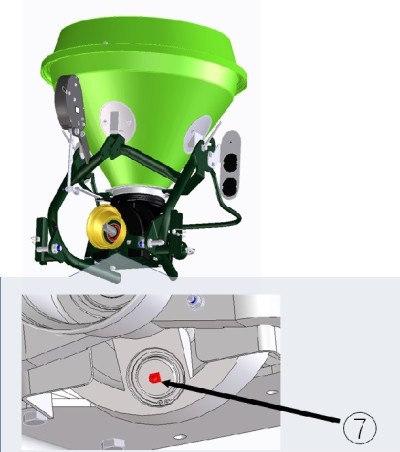 ⑦