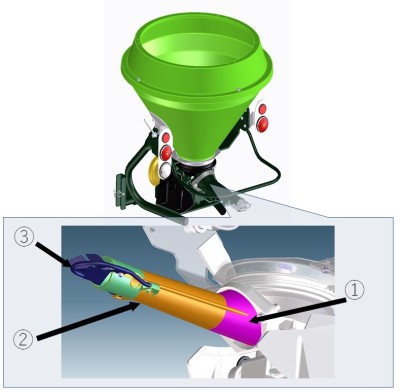 ③
①
②